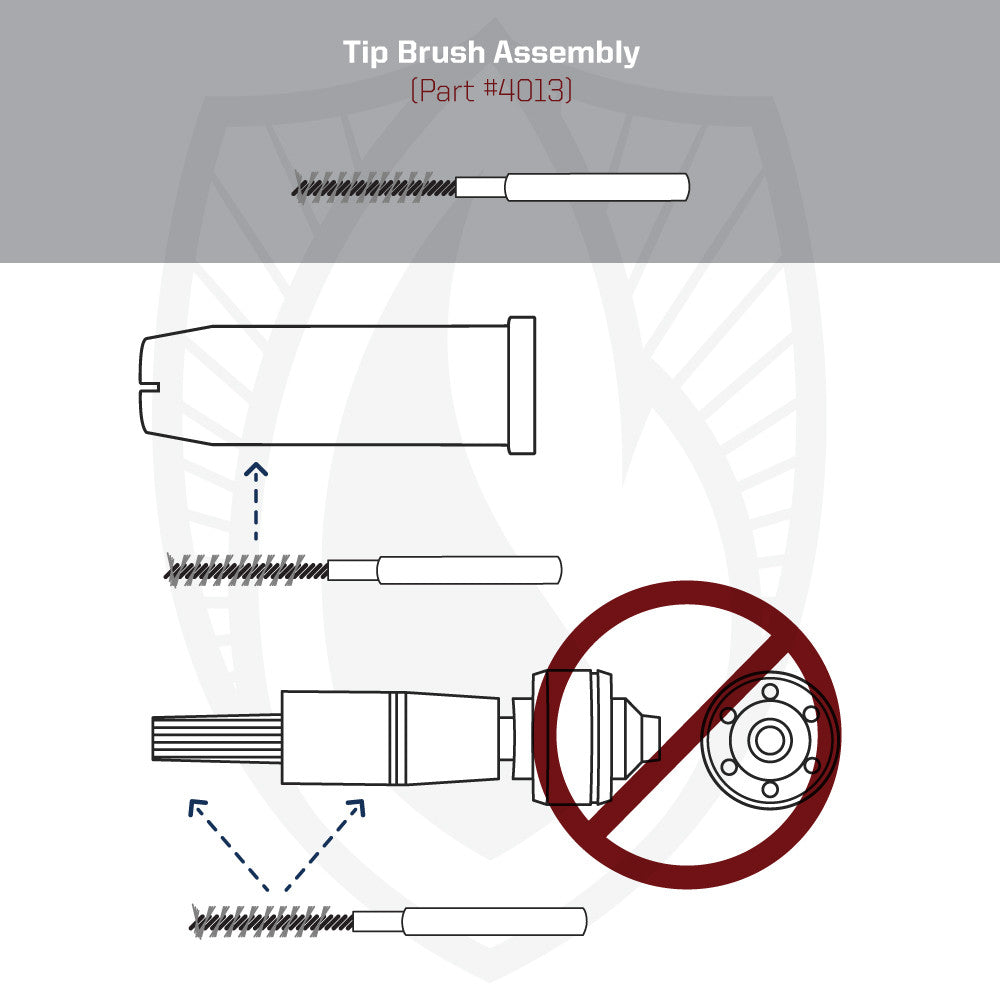 Tip Brush Assembly
(Part #4013)